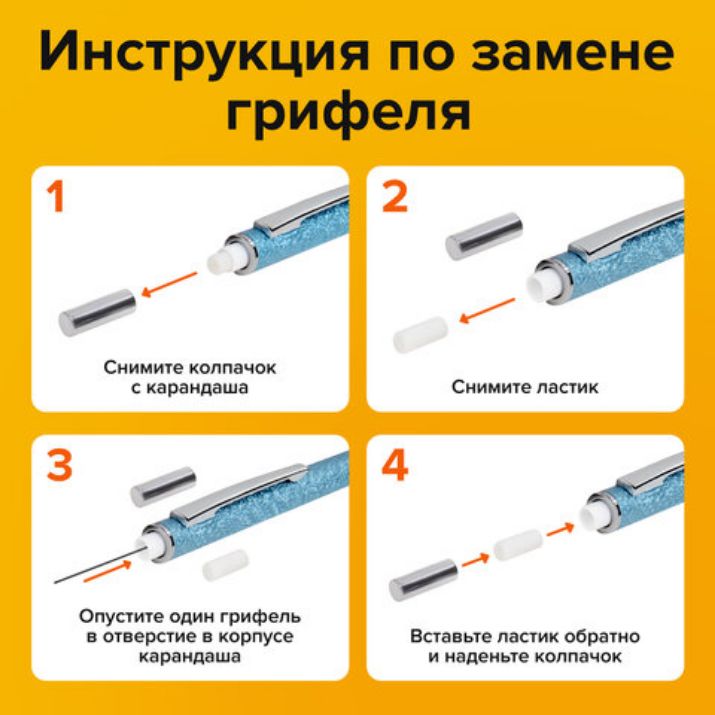 Инструкция по замене грифеля

1

Снимите колпачок с карандаша

2

Снимите ластик

3

Опустите один грифель в отверстие в корпусе карандаша

4

Вставьте ластик обратно и наденьте колпачок