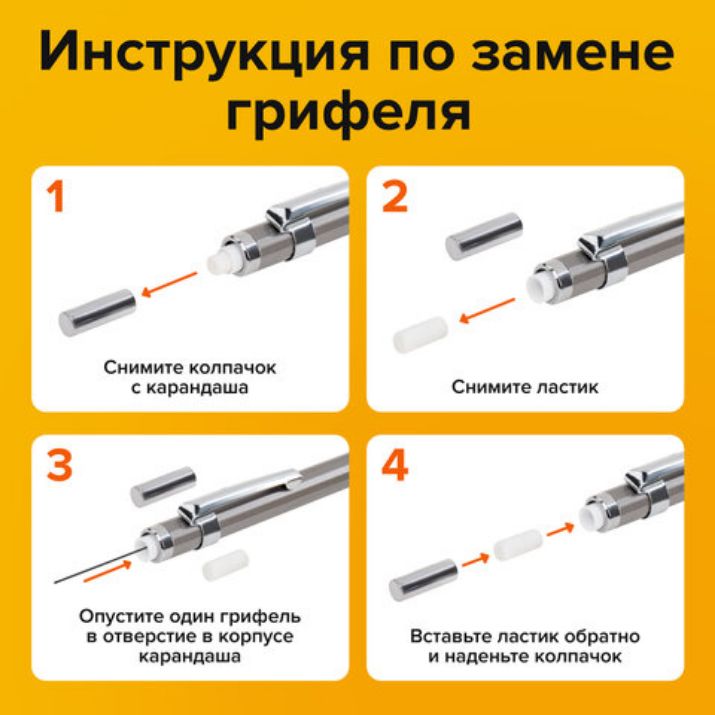 Инструкция по замене грифеля

1

Снимите колпачок с карандаша

2

Снимите ластик

3

Опустите один грифель в отверстие в корпусе карандаша

4

Вставьте ластик обратно и наденьте колпачок